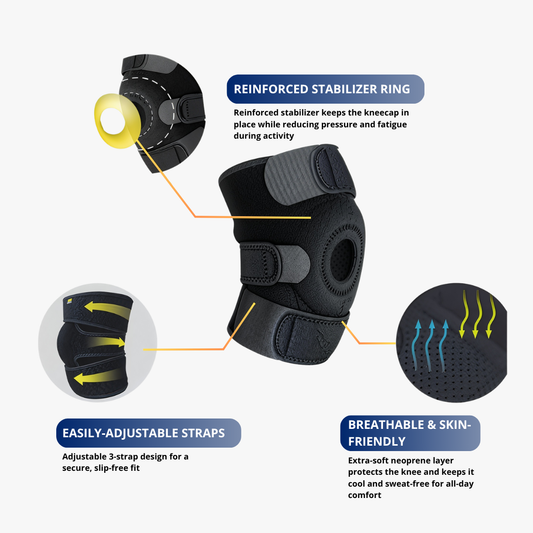 REINFORCED STABILIZER RING

Reinforced stabilizer keeps the kneecap in place while reducing pressure and fatigue during activity

EASILY-ADJUSTABLE STRAPS

Adjustable 3-strap design for a secure, slip-free fit

BREATHABLE & SKIN-FRIENDLY

Extra-soft neoprene layer protects the knee and keeps it cool and sweat-free for all-day comfort